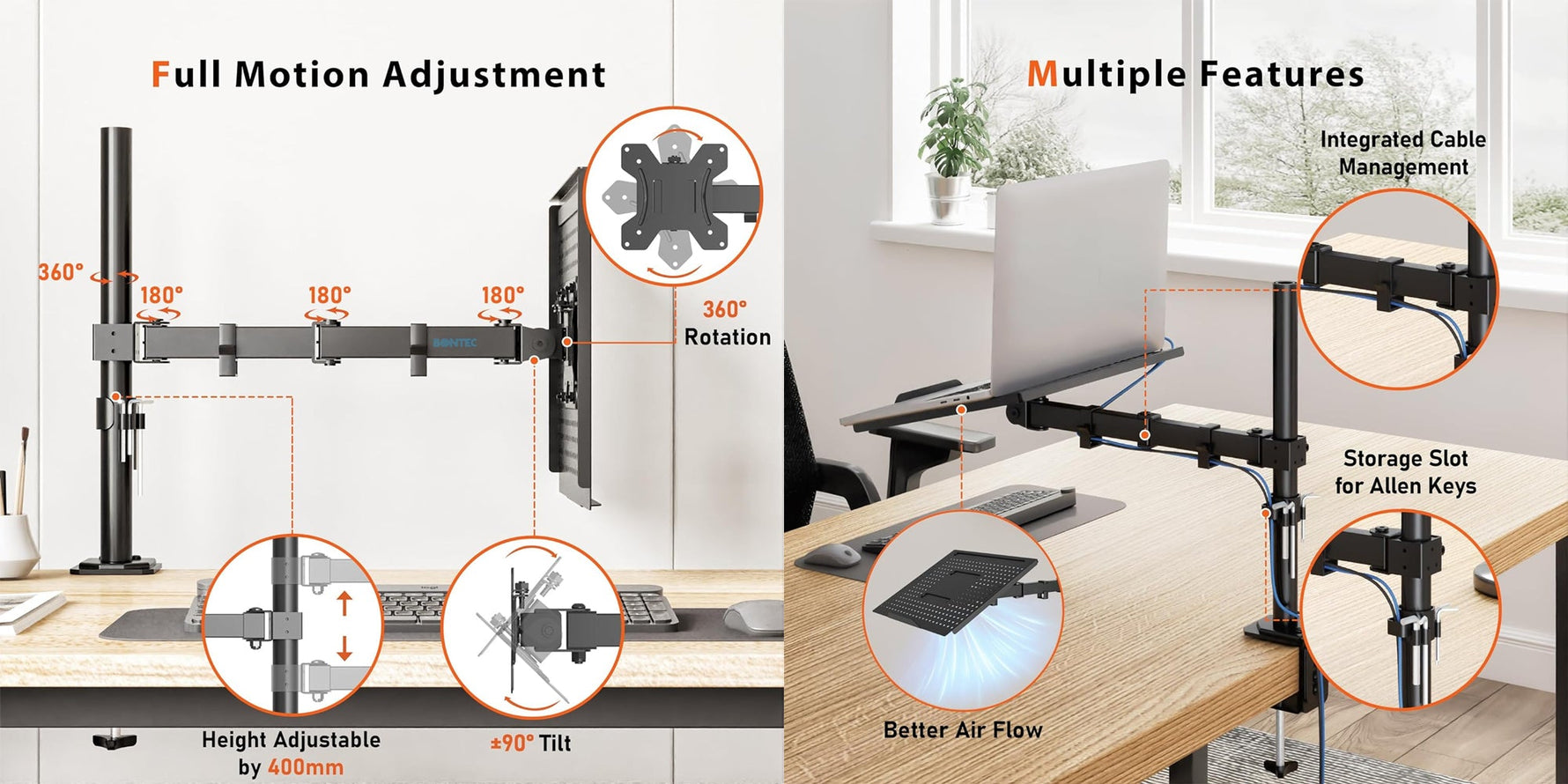 Full Motion Adjustment

360°

180°

180°

180°

BONTEC

360° Rotation

Height Adjustable by 400mm

±90° Tilt

Multiple Features

Integrated Cable Management

Storage Slot for Allen Keys

Better Air Flow